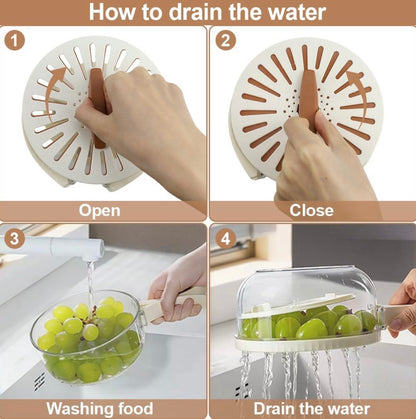 How to drain the water

1

Open

2

Close

3

Washing food

4

Drain the water